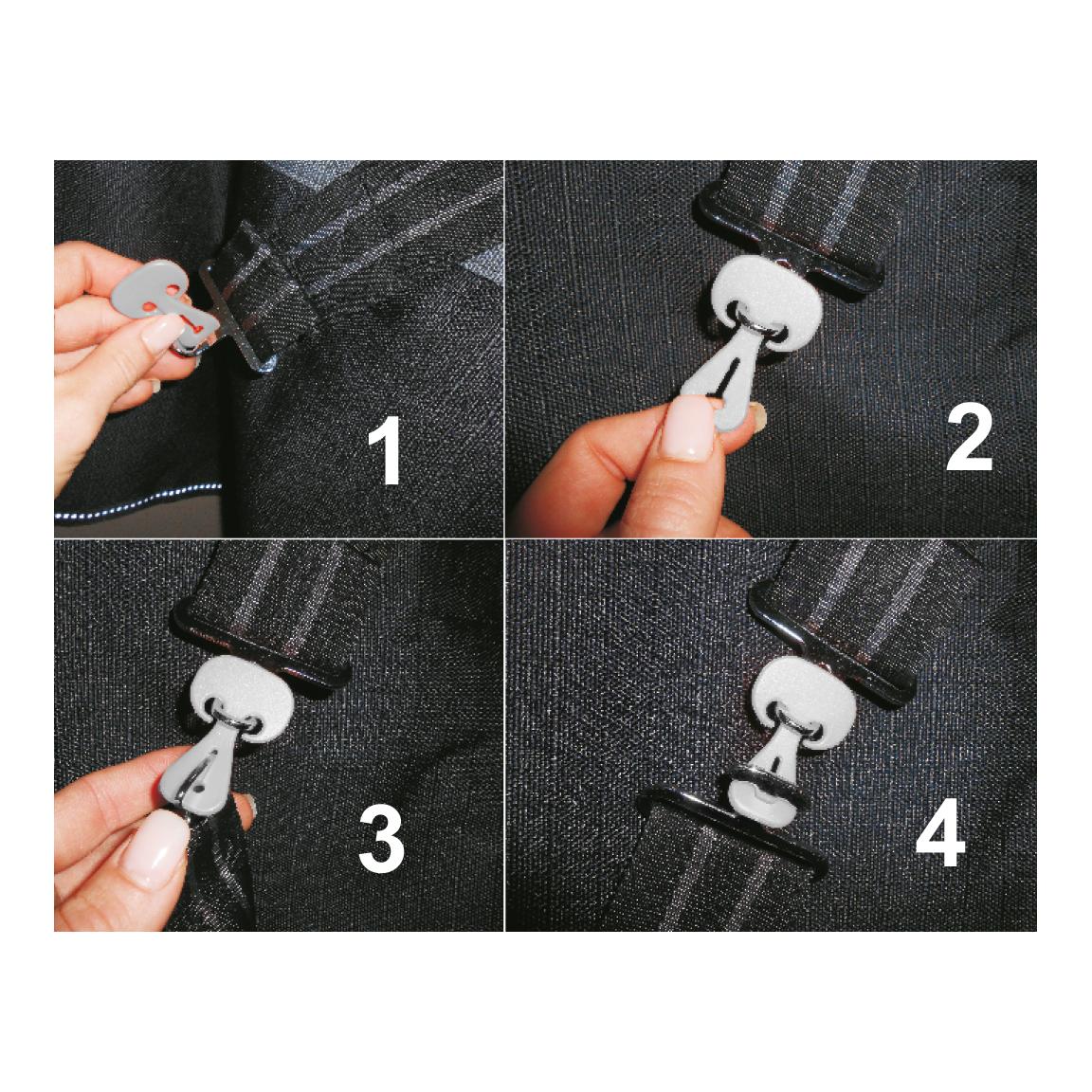 1

2

3

4